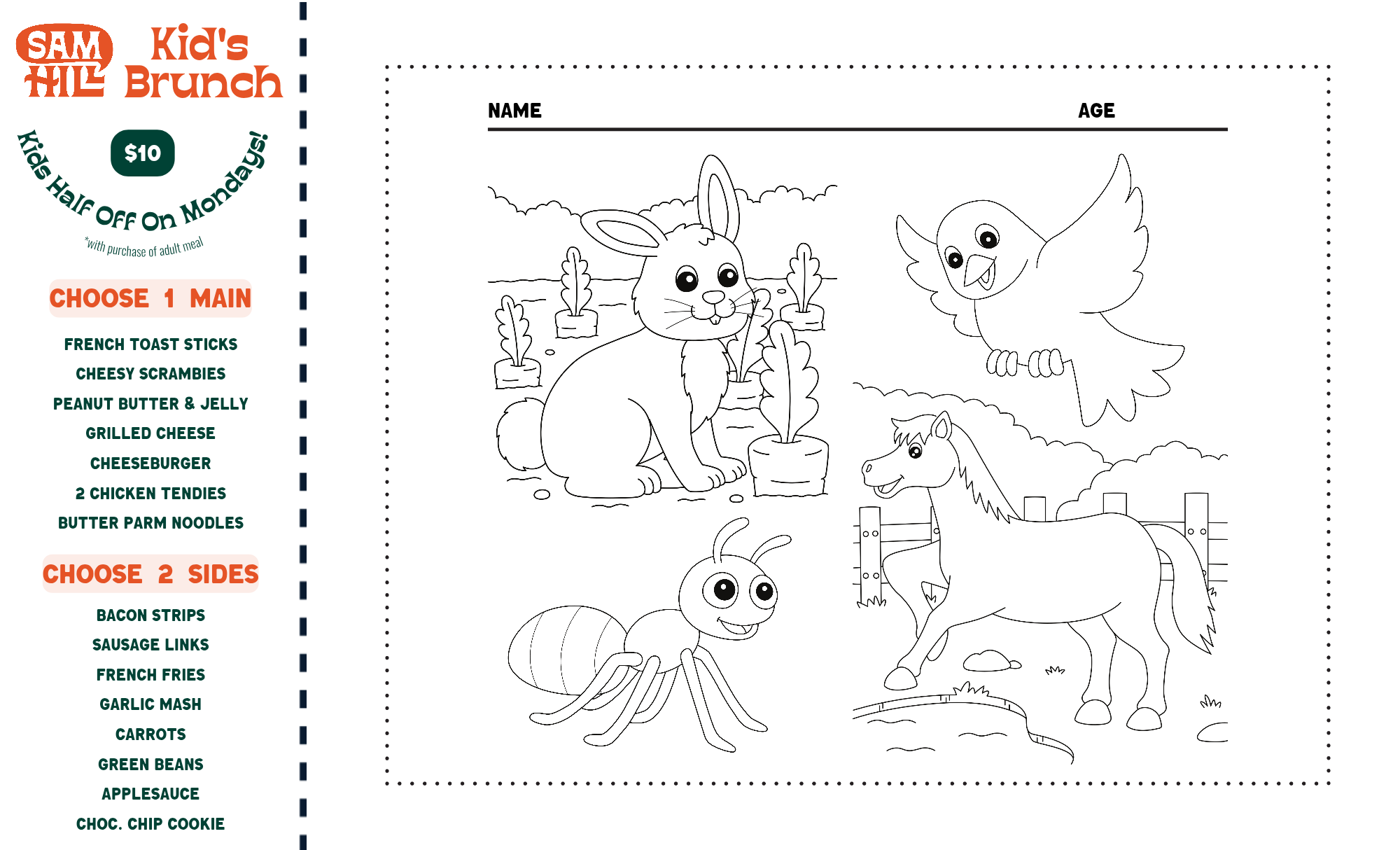 SAM HILL Kid's Brunch

$10

Kids Half Off On Mondays!

*with purchase of adult meal

CHOOSE 1 MAIN

FRENCH TOAST STICKS
CHEESY SCRAMBIES
PEANUT BUTTER & JELLY
GRILLED CHEESE
CHEESEBURGER
2 CHICKEN TENDIES
BUTTER PARM NOODLES

CHOOSE 2 SIDES

BACON STRIPS
SAUSAGE LINKS
FRENCH FRIES
GARLIC MASH
CARROTS
GREEN BEANS
APPLESAUCE
CHOC. CHIP COOKIE

NAME AGE