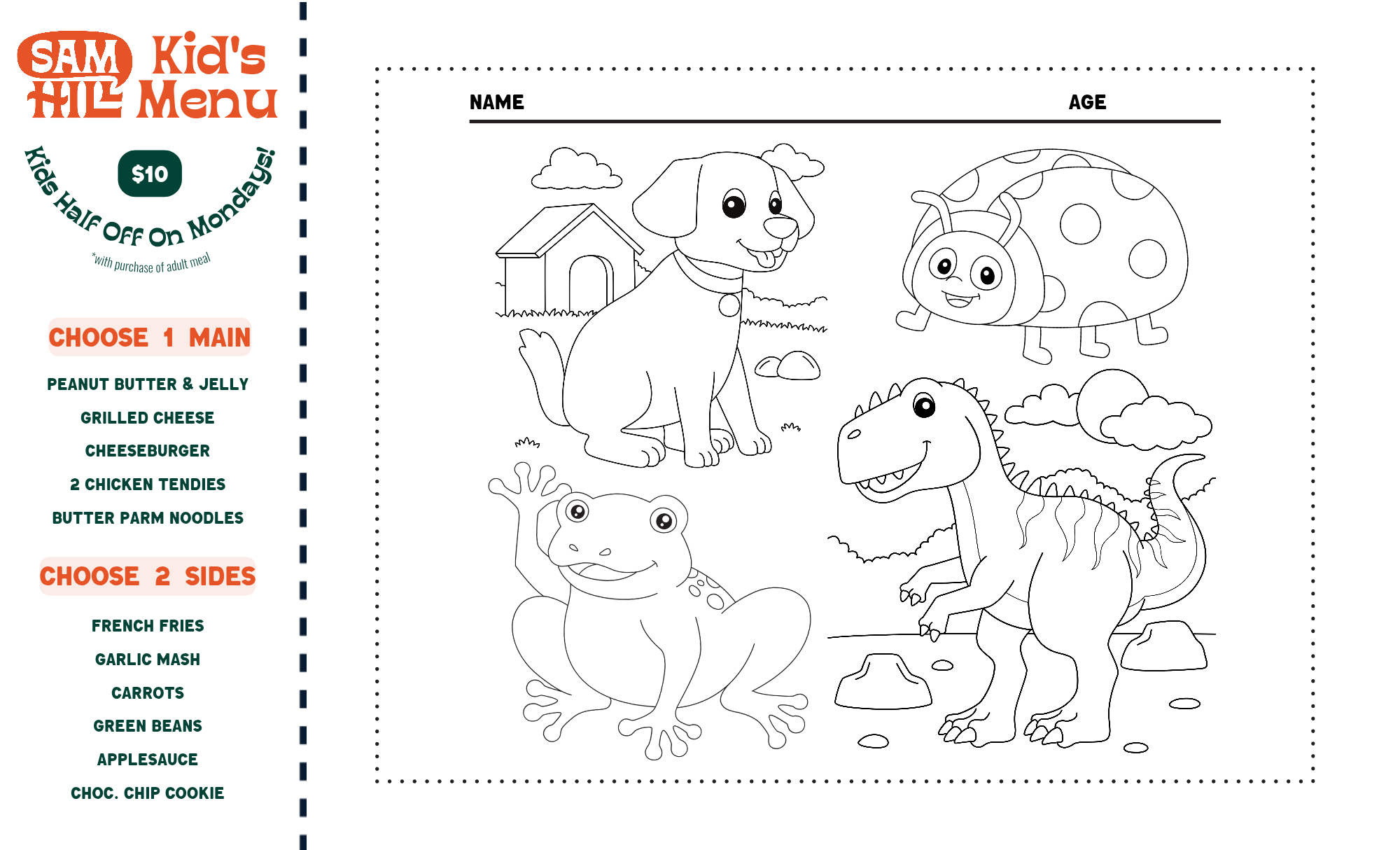 SAM HILL Kid's Menu

$10

Kids Half Off On Mondays!

*with purchase of adult meal

CHOOSE 1 MAIN

PEANUT BUTTER & JELLY

GRILLED CHEESE

CHEESEBURGER

2 CHICKEN TENDIES

BUTTER PARM NOODLES

CHOOSE 2 SIDES

FRENCH FRIES

GARLIC MASH

CARROTS

GREEN BEANS

APPLESAUCE

CHOC. CHIP COOKIE

NAME

AGE